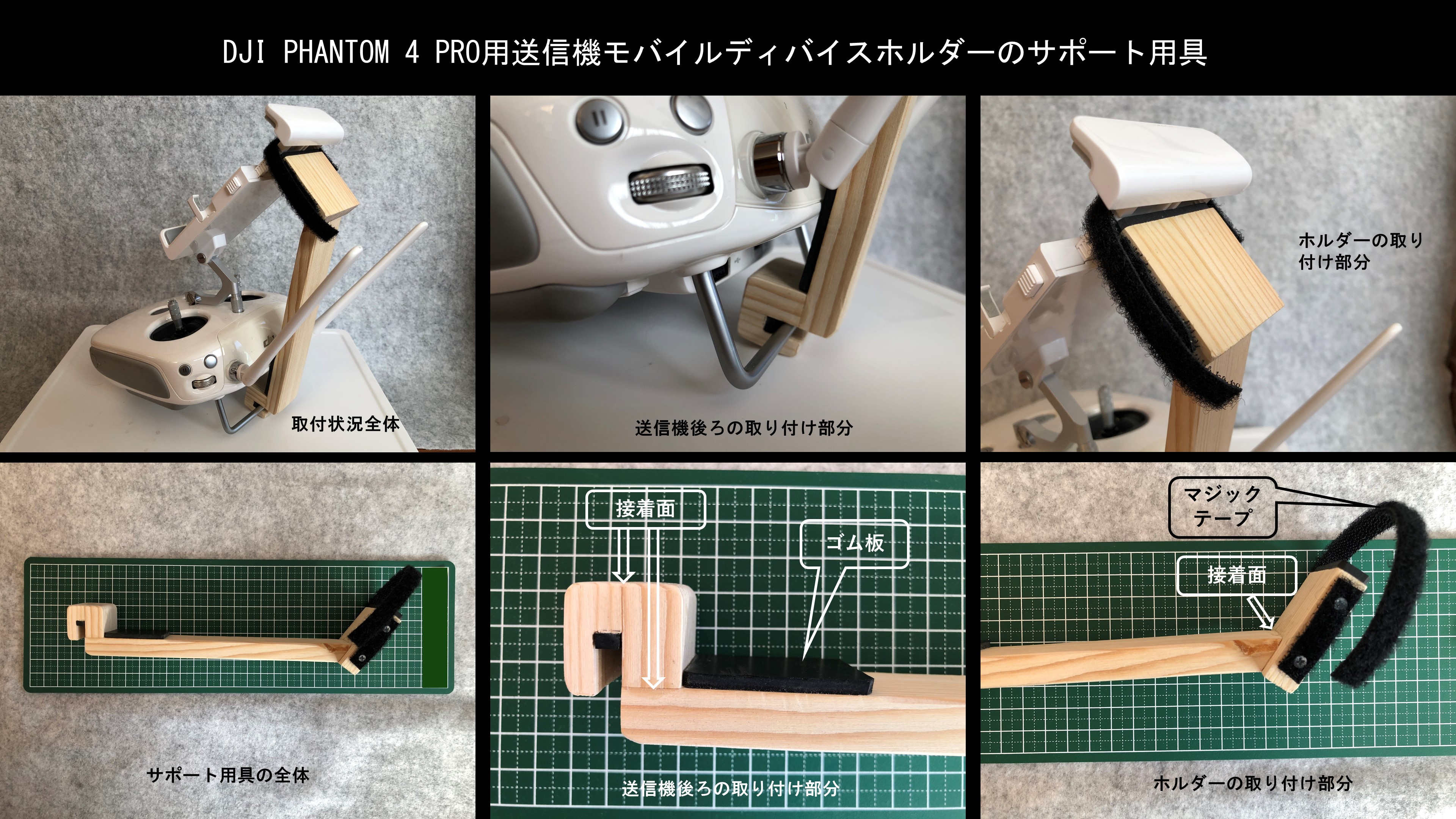 DJI PHANTOM 4 PRO用送信機モバイルディバイスホルダーのサポート用具

取付状況全体

送信機後ろの取り付け部分

ホルダーの取り付け部分

サポート用具の全体

接着面

ゴム板

送信機後ろの取り付け部分

マジックテープ

接着面

ホルダーの取り付け部分